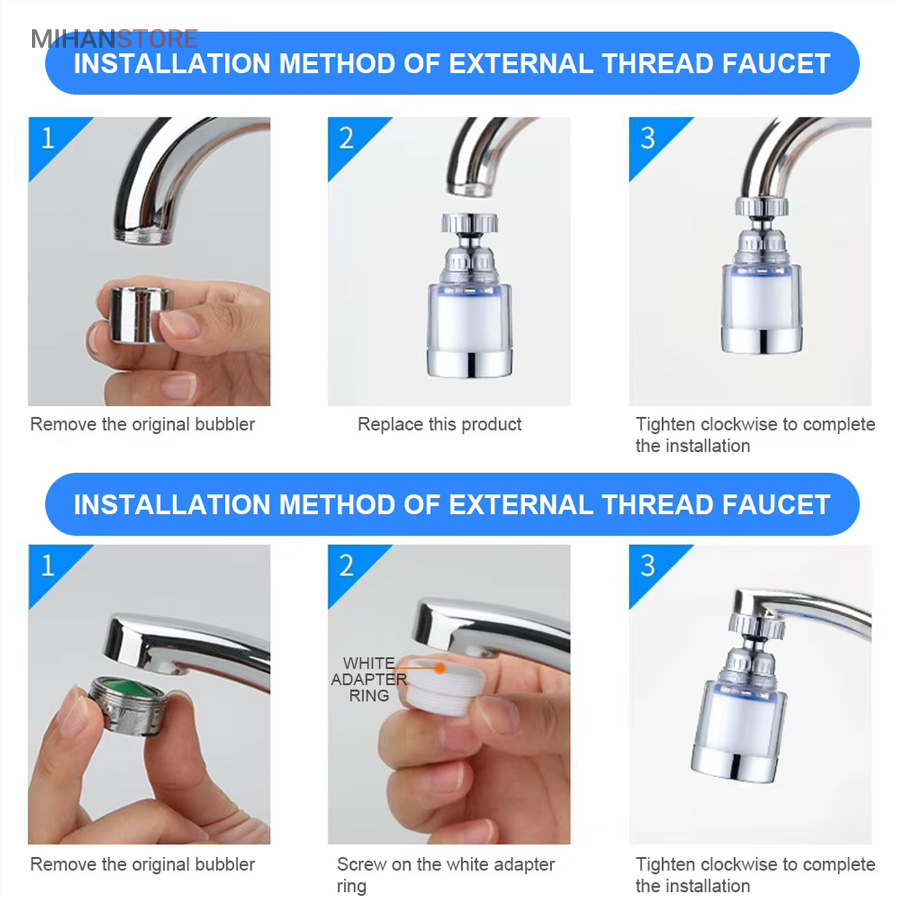 MIHANSTORE

INSTALLATION METHOD OF EXTERNAL THREAD FAUCET

1

Remove the original bubbler

2

Replace this product

3

Tighten clockwise to complete the installation

INSTALLATION METHOD OF EXTERNAL THREAD FAUCET

1

Remove the original bubbler

2

WHITE ADAPTER RING

Screw on the white adapter ring

3

Tighten clockwise to complete the installation